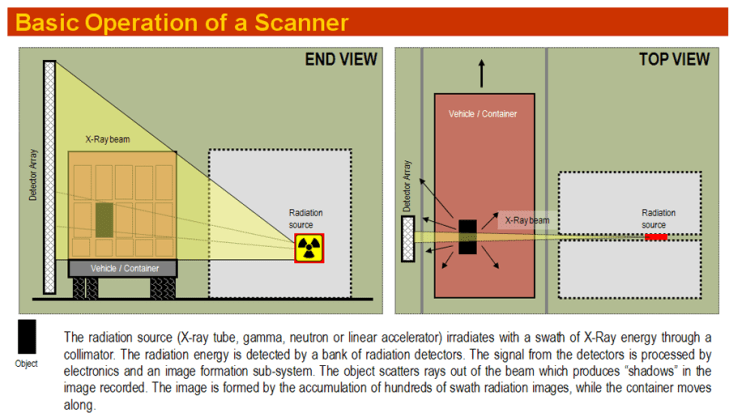 Basic Operation of a Scanner

END VIEW

Detector Array

X-Ray beam

Radiation source

Vehicle / Container

TOP VIEW

Vehicle / Container

Detector Array

X-Ray beam

Radiation source

Object

The radiation source (X-ray tube, gamma, neutron or linear accelerator) irradiates with a swath of X-Ray energy through a collimator. The radiation energy is detected by a bank of radiation detectors. The signal from the detectors is processed by electronics and an image formation sub-system. The object scatters rays out of the beam which produces "shadows" in the image recorded. The image is formed by the accumulation of hundreds of swath radiation images, while the container moves along.