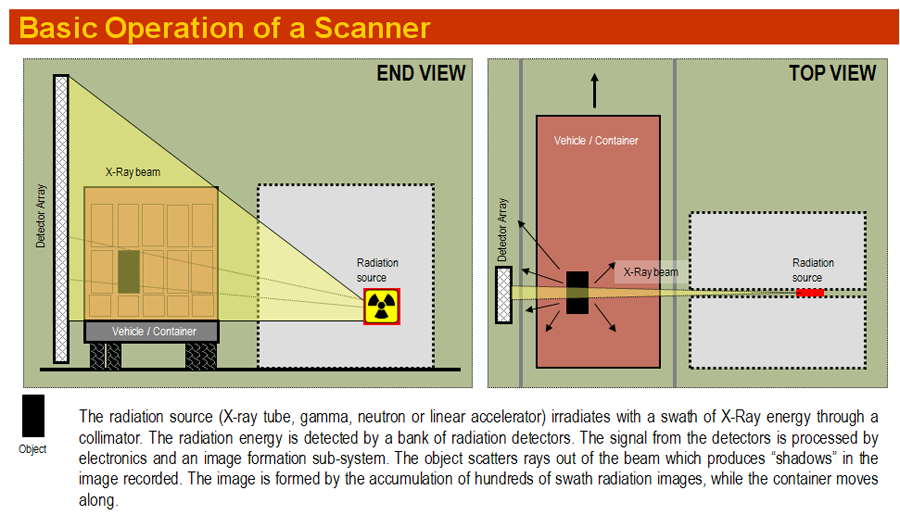 Basic Operation of a Scanner

END VIEW

Detector Array

X-Ray beam

Radiation source

Vehicle / Container

TOP VIEW

Vehicle / Container

Detector Array

X-Ray beam

Radiation source

Object

The radiation source (X-ray tube, gamma, neutron or linear accelerator) irradiates with a swath of X-Ray energy through a collimator. The radiation energy is detected by a bank of radiation detectors. The signal from the detectors is processed by electronics and an image formation sub-system. The object scatters rays out of the beam which produces "shadows" in the image recorded. The image is formed by the accumulation of hundreds of swath radiation images, while the container moves along.